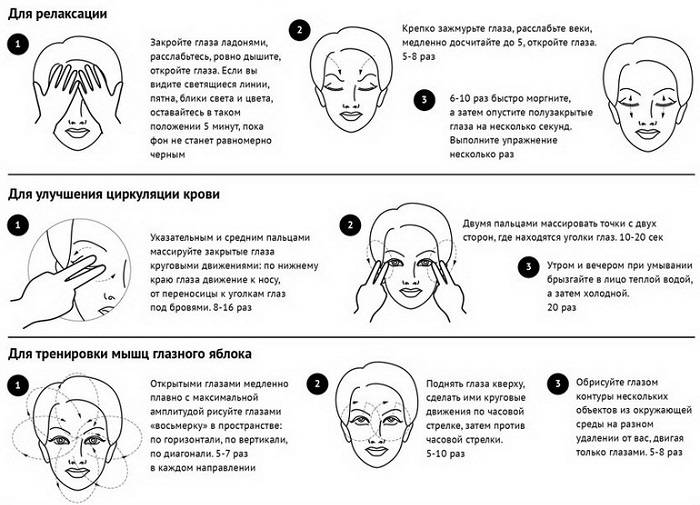 Для релаксации

1

Закройте глаза ладонями, расслабьтесь, ровно дышите, откройте глаза. Если вы видите светящиеся линии, пятна, блики света и цвета, оставайтесь в таком положении 5 минут, пока фон не станет равномерно черным

2

Крепко зажмурьте глаза, расслабьте веки, медленно досчитайте до 5, откройте глаза. 5-8 раз

3

6-10 раз быстро моргните, а затем опустите полузакрытые глаза на несколько секунд. Выполните упражнение несколько раз

Для улучшения циркуляции крови

1

Указательным и средним пальцами массируйте закрытые глаза круговыми движениями: по нижнему краю глаза движение к носу, от переносицы к уголкам глаз под бровями. 8-16 раз

2

Двумя пальцами массировать точки с двух сторон, где находятся уголки глаз. 10-20 сек

3

Утром и вечером при умывании брызгайте в лицо теплой водой, а затем холодной. 20 раз

Для тренировки мышц глазного яблока

1

Открытыми глазами медленно плавно с максимальной амплитудой рисуйте глазами «восьмерку» в пространстве: по горизонтали, по вертикали, по диагонали. 5-7 раз в каждом направлении

2

Поднять глаза кверху, сделать ими круговые движения по часовой стрелке, затем против часовой стрелки. 5-10 раз

3

Обрисуйте глазом контуры нескольких объектов из окружающей среды на разном удалении от вас, двигая только глазами. 5-8 раз