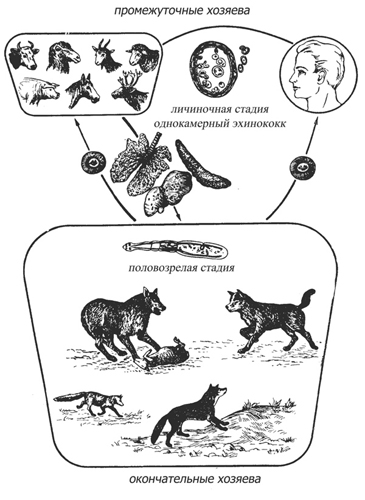 промежуточные хозяева

личиночная стадия
однокамерный эхинококк

половозрелая стадия

окончательные хозяева